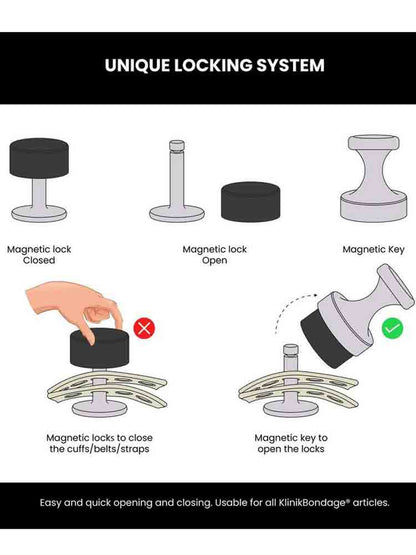 UNIQUE LOCKING SYSTEM

Magnetic lock Closed

Magnetic lock Open

Magnetic Key

Magnetic locks to close the cuffs/belts/straps

Magnetic key to open the locks

Easy and quick opening and closing. Usable for all KlinikBondage® articles.