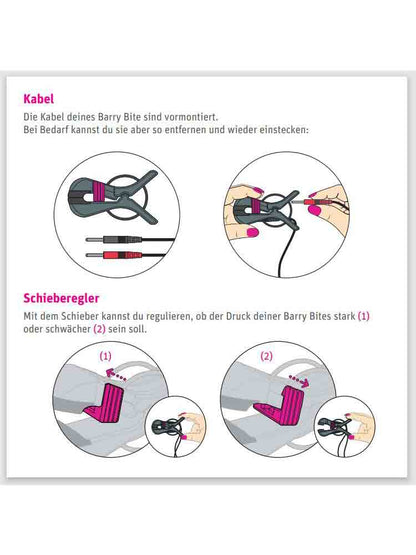 Kabel

Die Kabel deines Barry Bite sind vormontiert.
Bei Bedarf kannst du sie aber so entfernen und wieder einstecken:

Schieberegler

Mit dem Schieber kannst du regulieren, ob der Druck deiner Barry Bites stark (1) oder schwächer (2) sein soll.

(1)

(2)